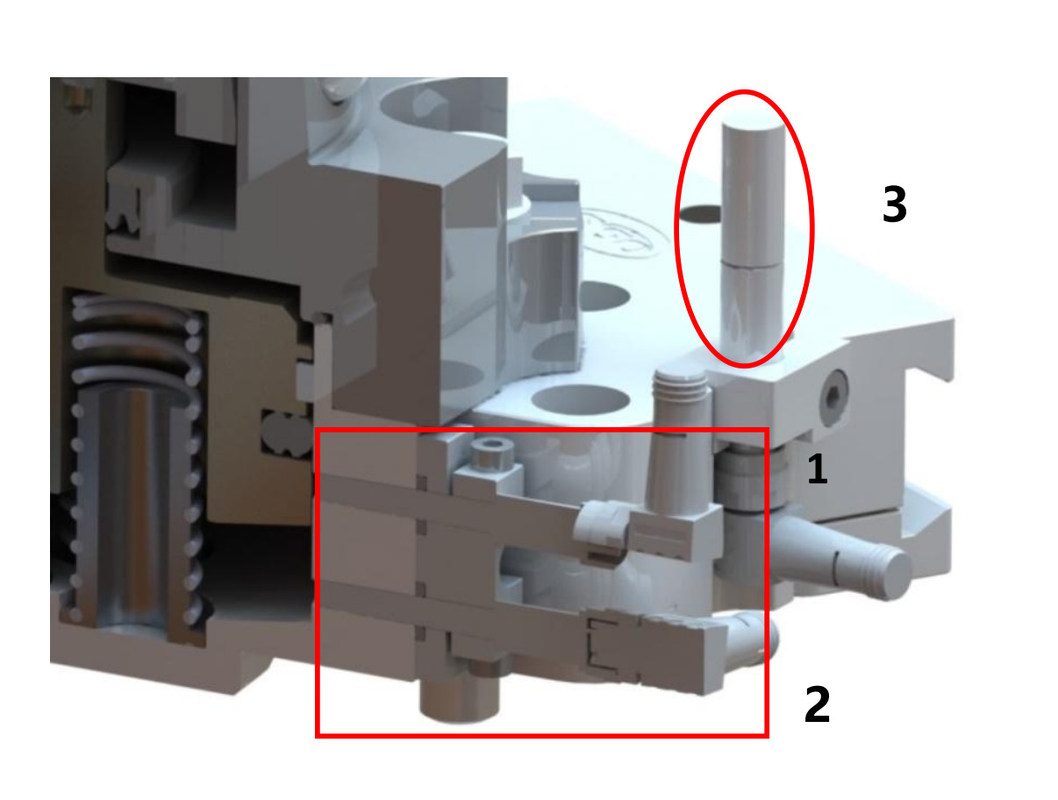 3

1

2